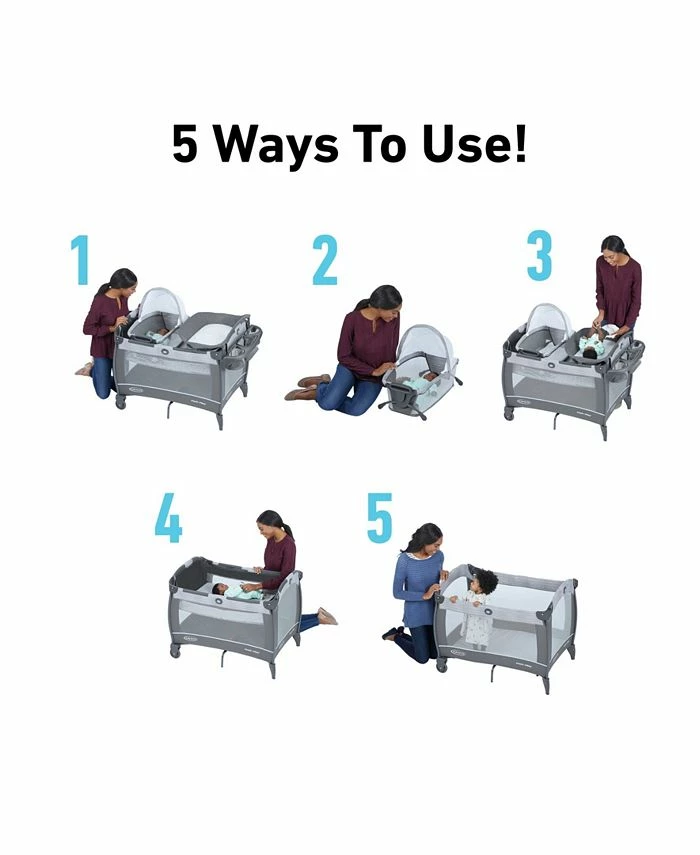 5 Ways To Use!

1

2

3

4

5