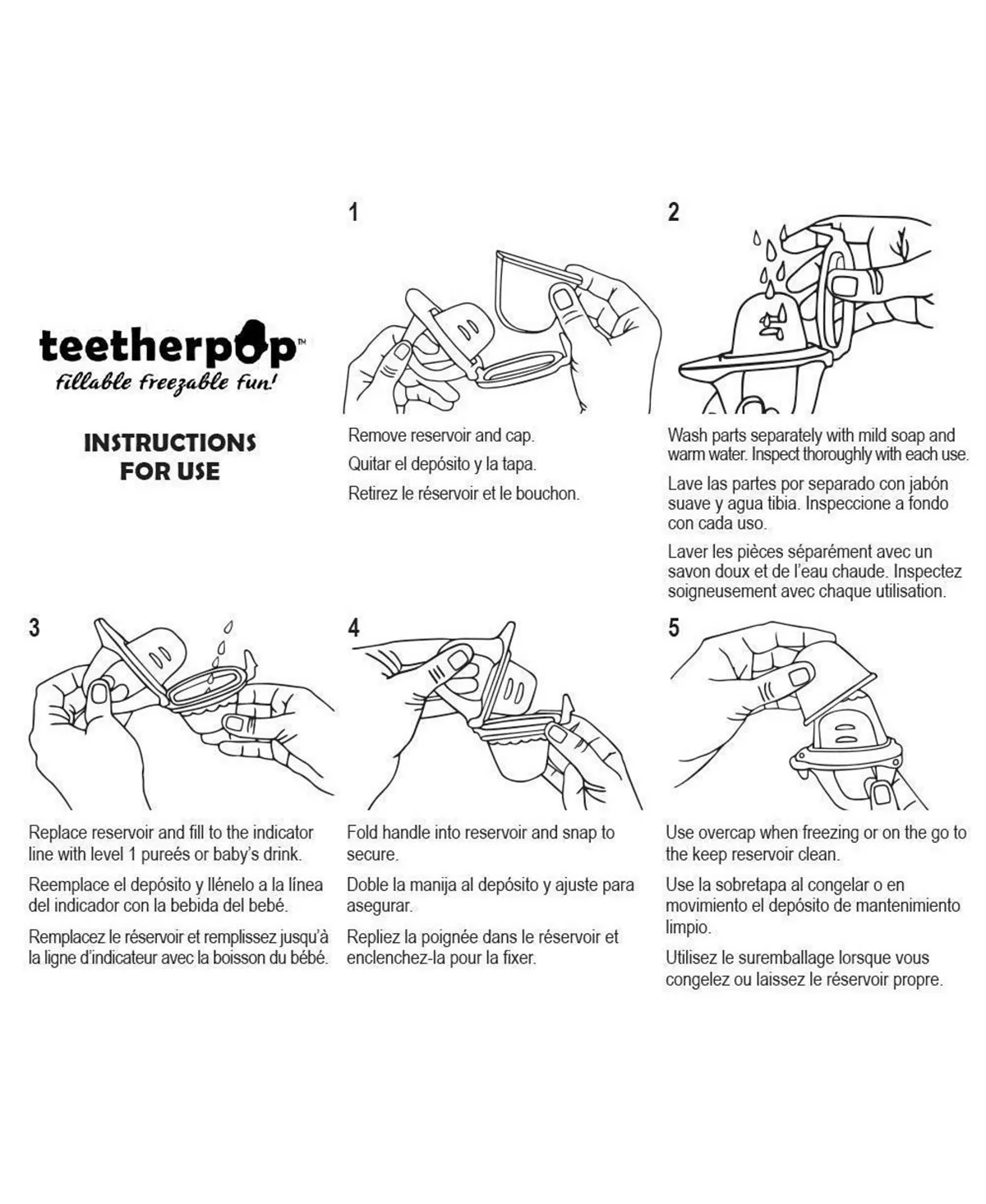 teetherpop™
fillable freezable fun!

INSTRUCTIONS FOR USE

1

Remove reservoir and cap.

Quitar el depósito y la tapa.

Retirez le réservoir et le bouchon.

2

Wash parts separately with mild soap and warm water. Inspect thoroughly with each use.

Lave las partes por separado con jabón suave y agua tibia. Inspeccione a fondo con cada uso.

Laver les pièces séparément avec un savon doux et de l'eau chaude. Inspectez soigneusement avec chaque utilisation.

3

Replace reservoir and fill to the indicator line with level 1 pureés or baby's drink.

Reemplace el depósito y llénelo a la línea del indicador con la bebida del bebé.

Remplacez le réservoir et remplissez jusqu'à la ligne d'indicateur avec la boisson du bébé.

4

Fold handle into reservoir and snap to secure.

Doble la manija al depósito y ajuste para asegurar.

Repliez la poignée dans le réservoir et enclenchez-la pour la fixer.

5

Use overcap when freezing or on the go to the keep reservoir clean.

Use la sobretapa al congelar o en movimiento el depósito de mantenimiento limpio.

Utilisez le suremballage lorsque vous congelez ou laissez le réservoir propre.